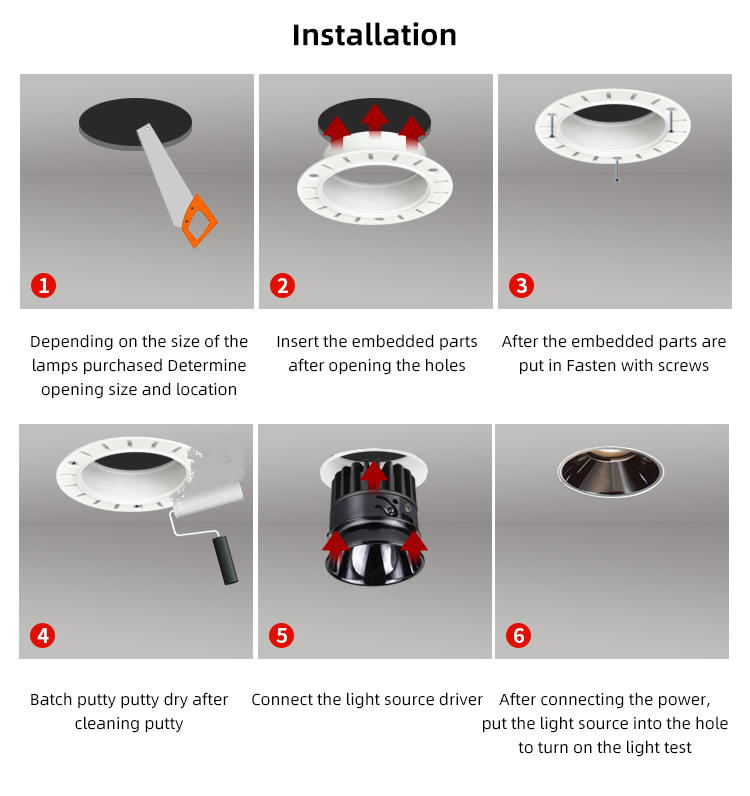 Installation

1

Depending on the size of the lamps purchased Determine opening size and location

2

Insert the embedded parts after opening the holes

3

After the embedded parts are put in Fasten with screws

4

Batch putty putty dry after cleaning putty

5

Connect the light source driver

6

After connecting the power, put the light source into the hole to turn on the light test