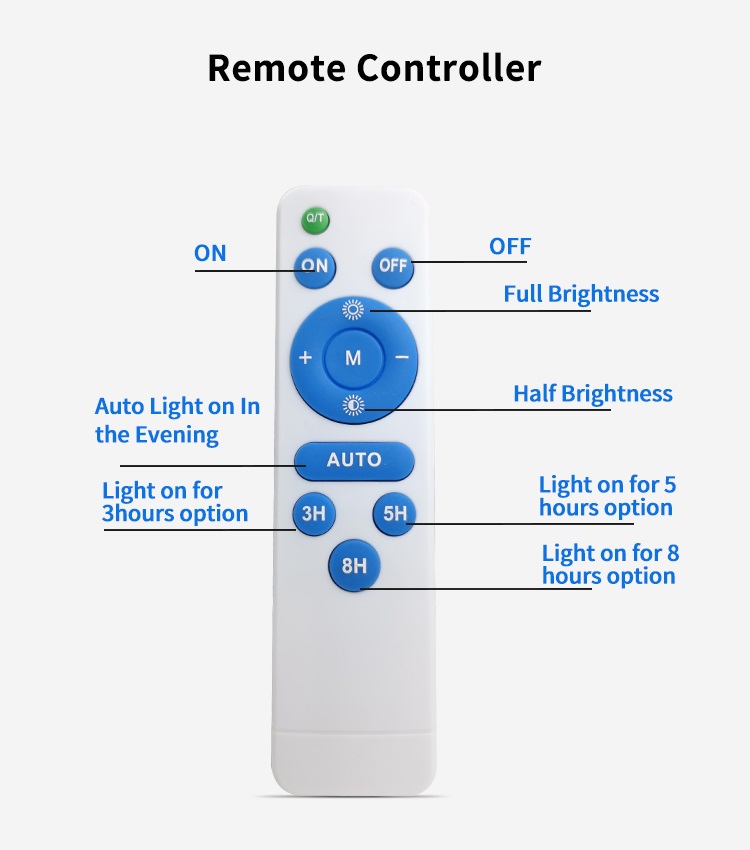 Remote Controller

Q/T

ON

ON

OFF

OFF

Full Brightness

+

M

−

Half Brightness

Auto Light on In the Evening

AUTO

Light on for 3hours option

3H

5H

Light on for 5 hours option

8H

Light on for 8 hours option